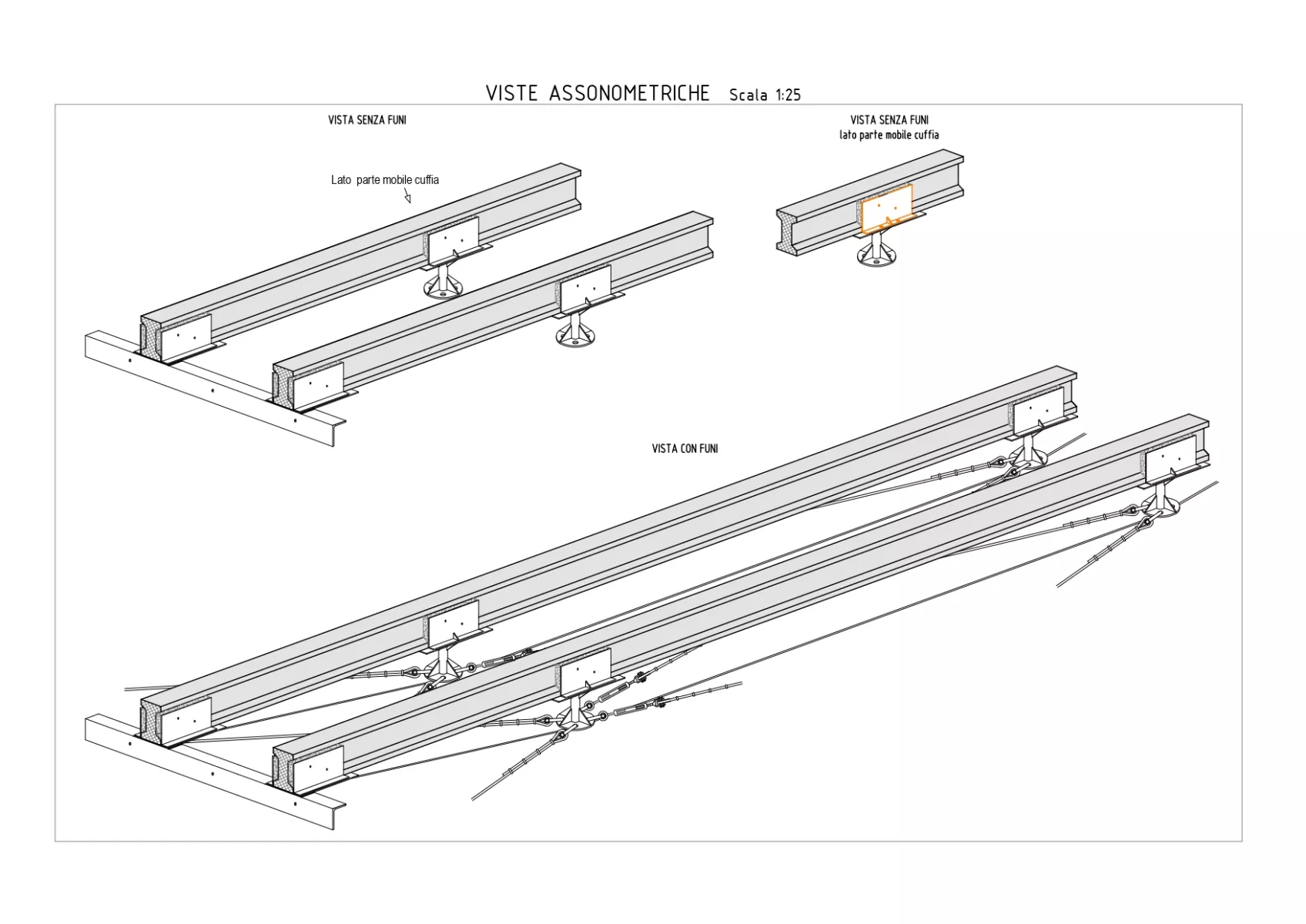 VISTE ASSONOMETRICHE Scala 1:25

VISTA SENZA FUNI

Lato parte mobile cuffia

VISTA SENZA FUNI
lato parte mobile cuffia

VISTA CON FUNI